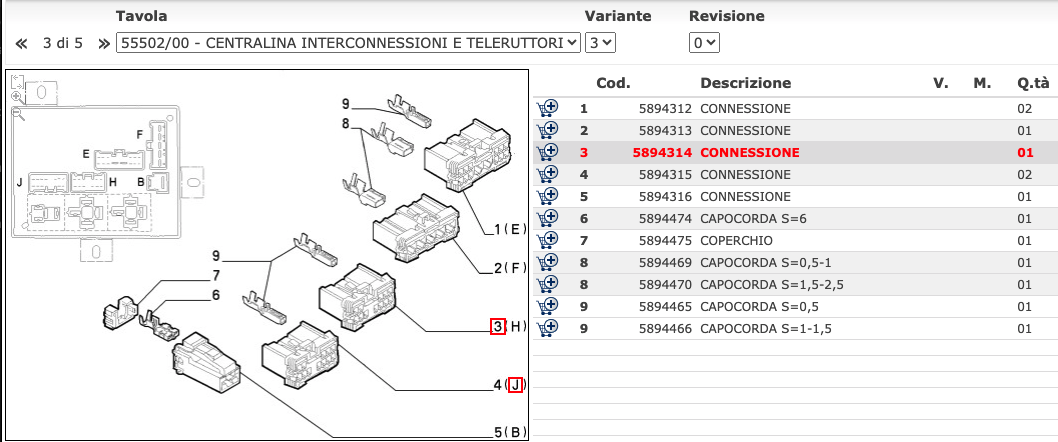 Tavola
Variante
Revisione

« 3 di 5 » 55502/00 - CENTRALINA INTERCONNESSIONI E TELERUTTORI 3 0

F
E
J
H
B
9
8
1(E)
2(F)
9
7
6
3(H)
4(J)
5(B)

| | Cod. | Descrizione | V. | M. | Q.tà |
|---|---|---|---|---|---|
| 1 | 5894312 | CONNESSIONE | | | 02 |
| 2 | 5894313 | CONNESSIONE | | | 01 |
| 3 | 5894314 | CONNESSIONE | | | 01 |
| 4 | 5894315 | CONNESSIONE | | | 02 |
| 5 | 5894316 | CONNESSIONE | | | 01 |
| 6 | 5894474 | CAPOCORDA S=6 | | | 01 |
| 7 | 5894475 | COPERCHIO | | | 01 |
| 8 | 5894469 | CAPOCORDA S=0,5-1 | | | 01 |
| 8 | 5894470 | CAPOCORDA S=1,5-2,5 | | | 01 |
| 9 | 5894465 | CAPOCORDA S=0,5 | | | 01 |
| 9 | 5894466 | CAPOCORDA S=1-1,5 | | | 01 |