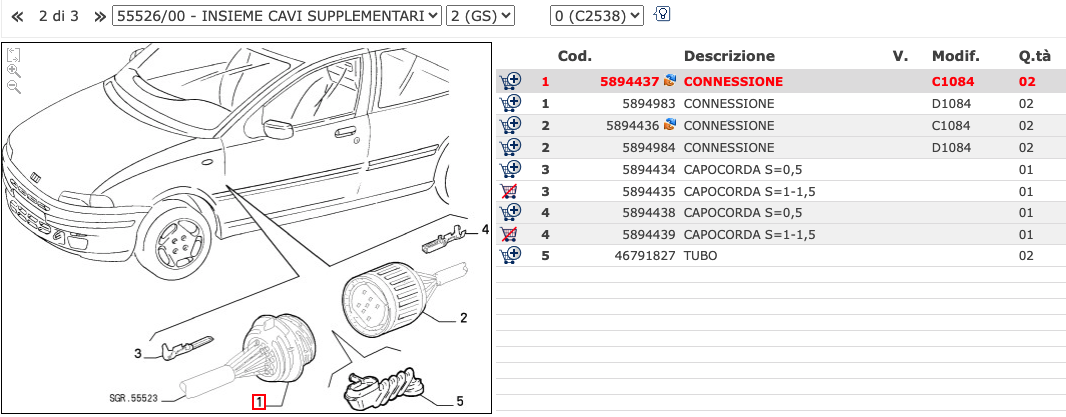 « 2 di 3 » 55526/00 - INSIEME CAVI SUPPLEMENTARI 2 (GS) 0 (C2538)

4
2
3
SGR.55523
1
5

| | Cod. | Descrizione | V. | Modif. | Q.tà |
|---|---|---|---|---|---|
| 1 | 5894437 | CONNESSIONE | | C1084 | 02 |
| 1 | 5894983 | CONNESSIONE | | D1084 | 02 |
| 2 | 5894436 | CONNESSIONE | | C1084 | 02 |
| 2 | 5894984 | CONNESSIONE | | D1084 | 02 |
| 3 | 5894434 | CAPOCORDA S=0,5 | | | 01 |
| 3 | 5894435 | CAPOCORDA S=1-1,5 | | | 01 |
| 4 | 5894438 | CAPOCORDA S=0,5 | | | 01 |
| 4 | 5894439 | CAPOCORDA S=1-1,5 | | | 01 |
| 5 | 46791827 | TUBO | | | 02 |